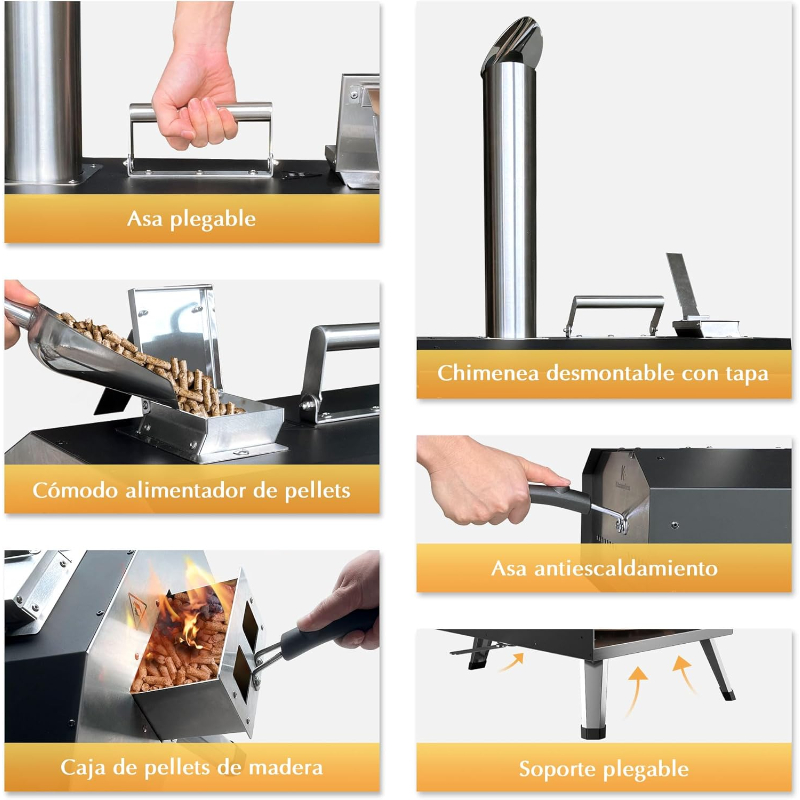 Asa plegable

Cómodo alimentador de pellets

Caja de pellets de madera

Chimenea desmontable con tapa

Asa antiescaldamiento

Soporte plegable